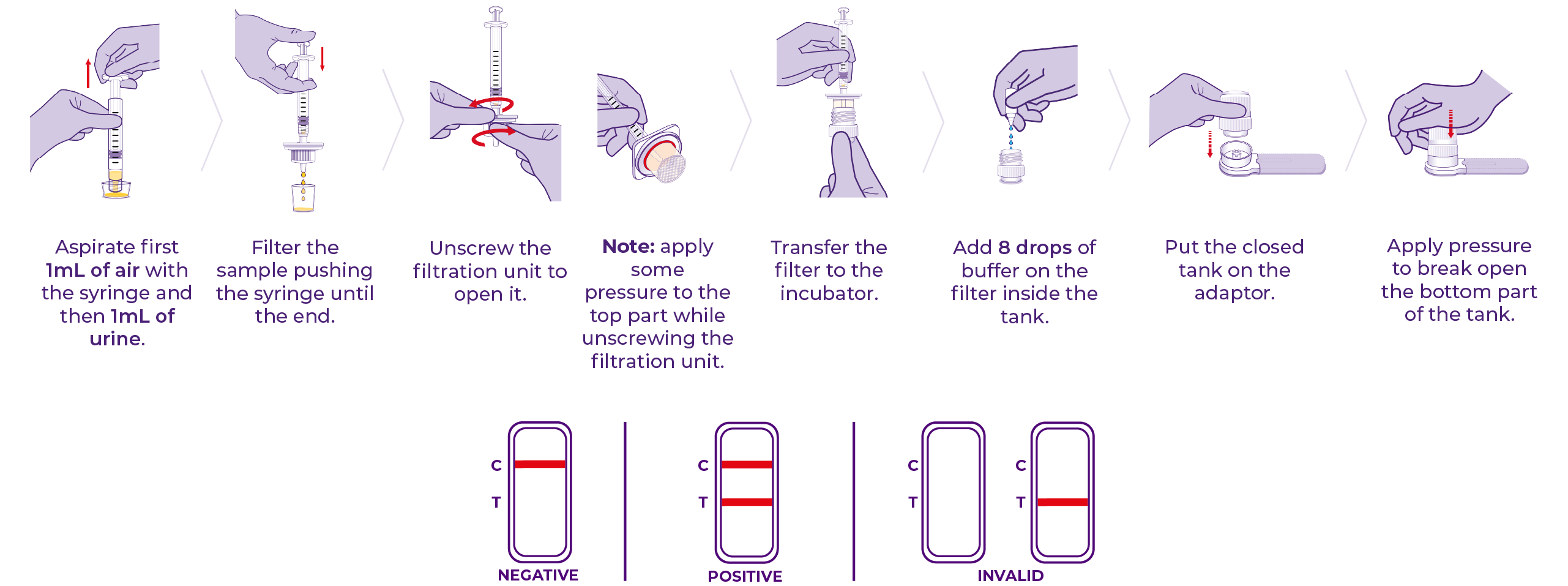 Aspirate first 1mL of air with the syringe and then 1mL of urine.

Filter the sample pushing the syringe until the end.

Unscrew the filtration unit to open it.

Note: apply some pressure to the top part while unscrewing the filtration unit.

Transfer the filter to the incubator.

Add 8 drops of buffer on the filter inside the tank.

Put the closed tank on the adaptor.

Apply pressure to break open the bottom part of the tank.

C
T
NEGATIVE

C
T
POSITIVE

C
T
C
T
INVALID